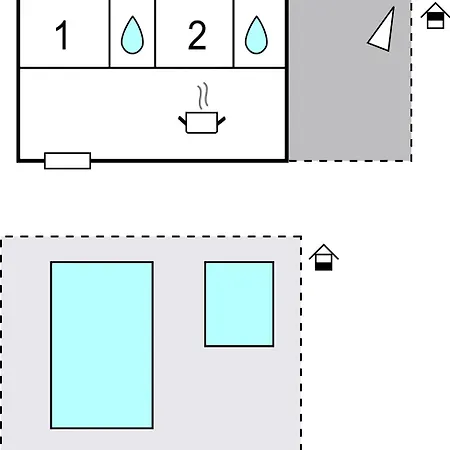 1

2